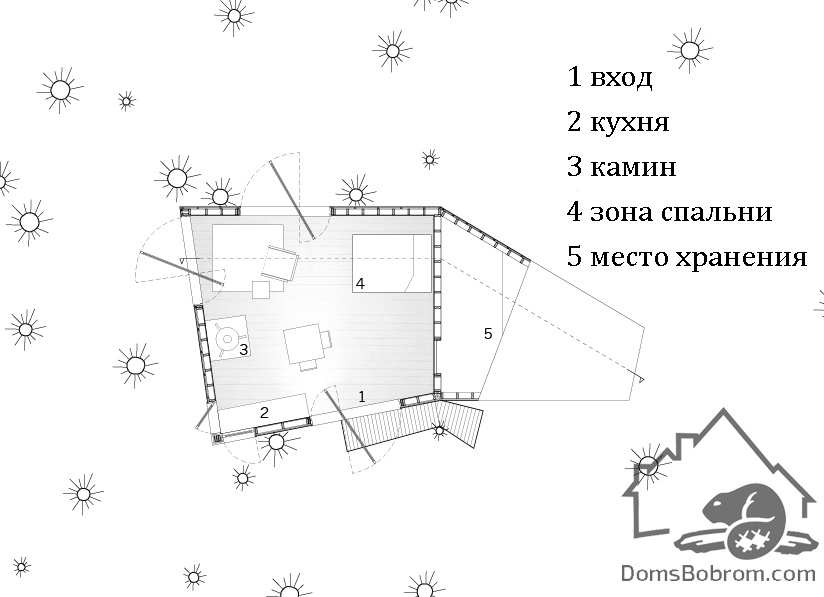 1 вход
2 кухня
3 камин
4 зона спальни
5 место хранения

4
3
5
1
2

DomsBobrom.com