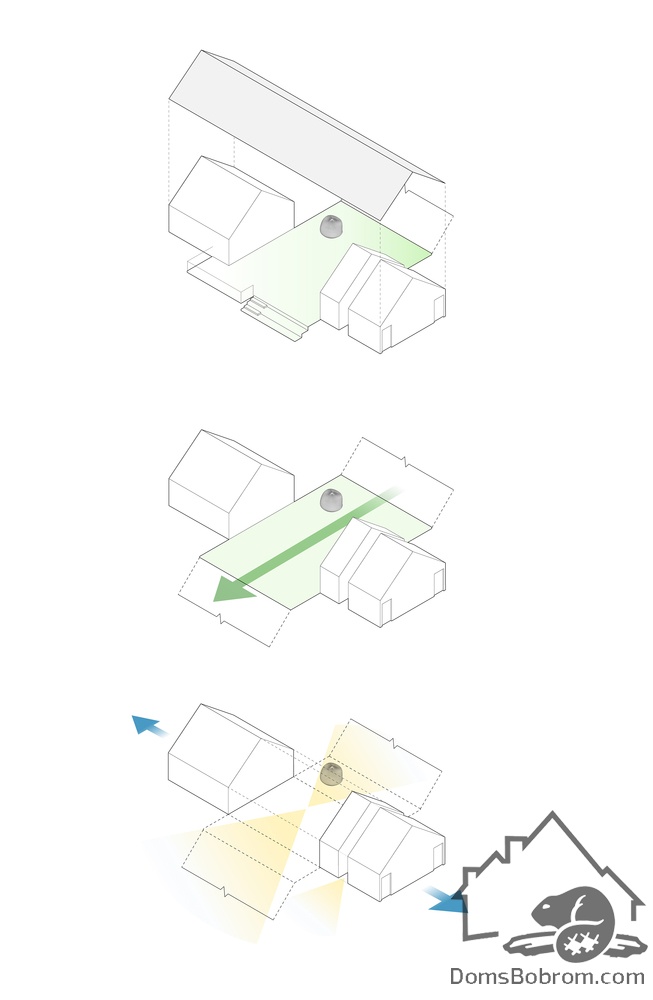 DomsBobrom.com